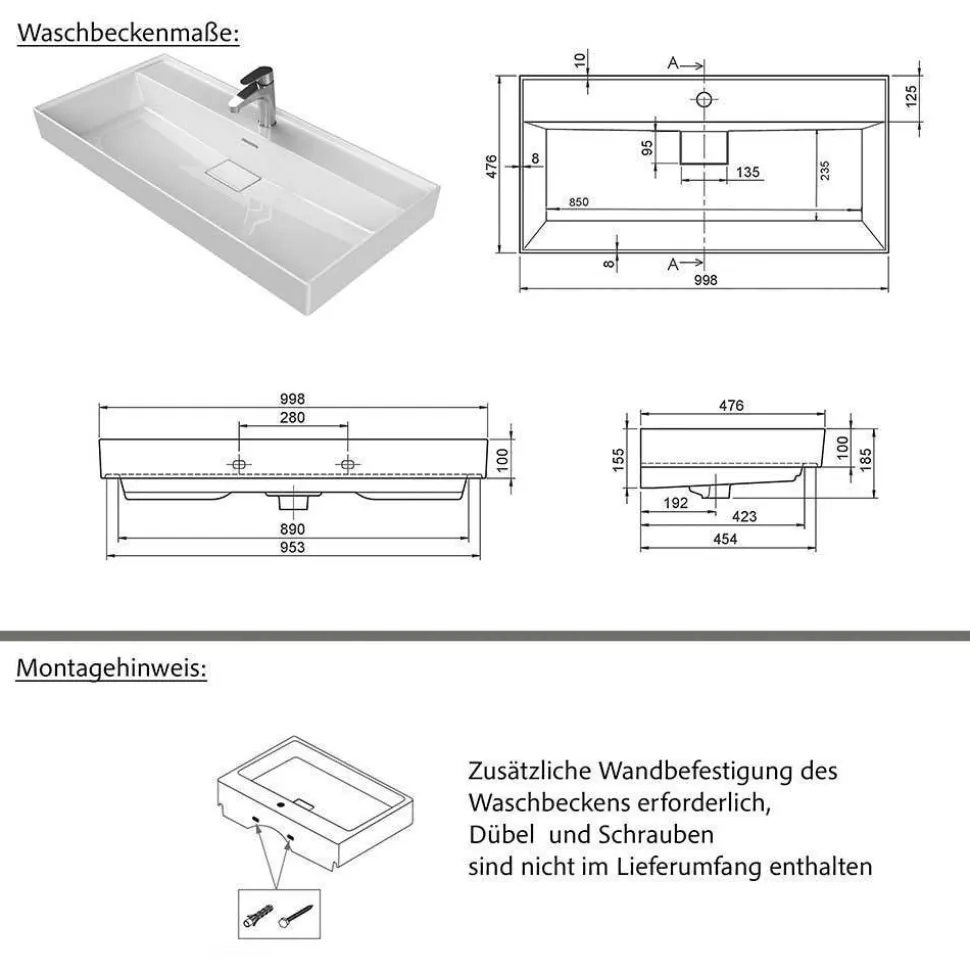 Waschbeckenmaße:

10
A
125
476
8
95
135
235
850
8
A
998

998
280
100
890
953

476
155
100
185
192
423
454

Montagehinweis:

Zusätzliche Wandbefestigung des Waschbeckens erforderlich, Dübel und Schrauben sind nicht im Lieferumfang enthalten