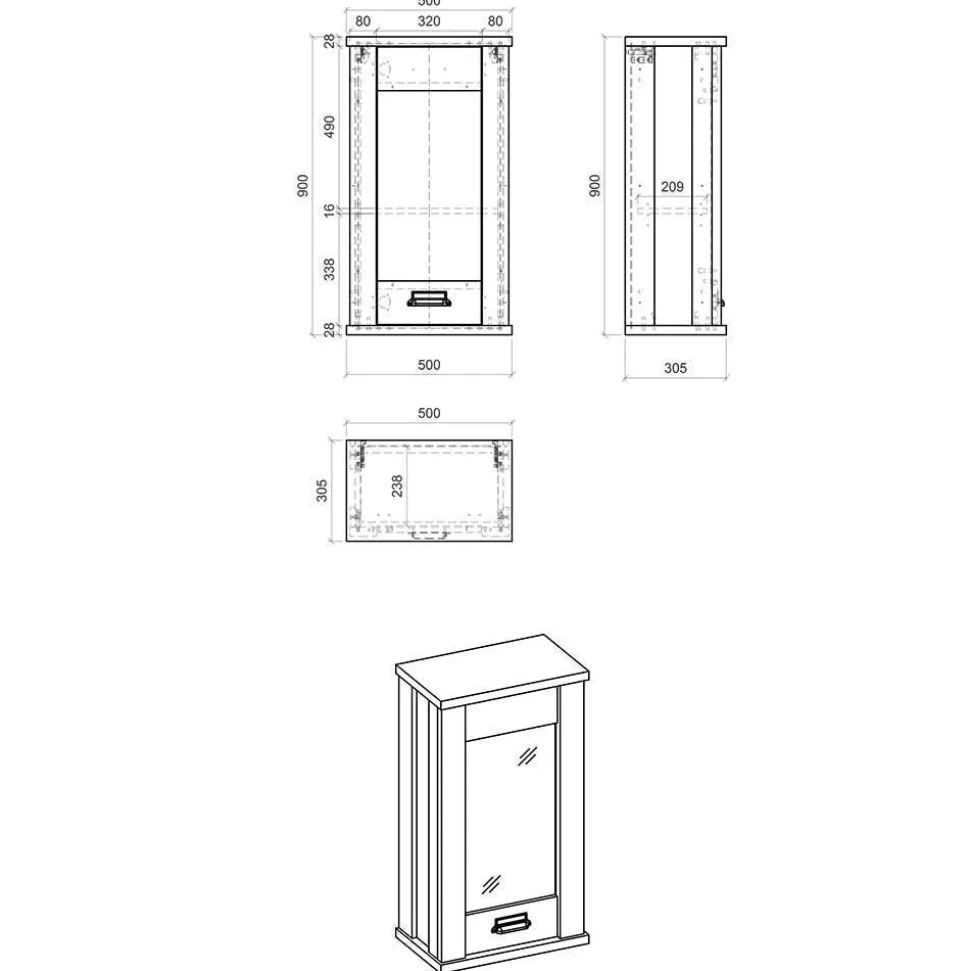 500
80
320
80
28
490
900
16
338
28
500
900
209
305
500
305
238